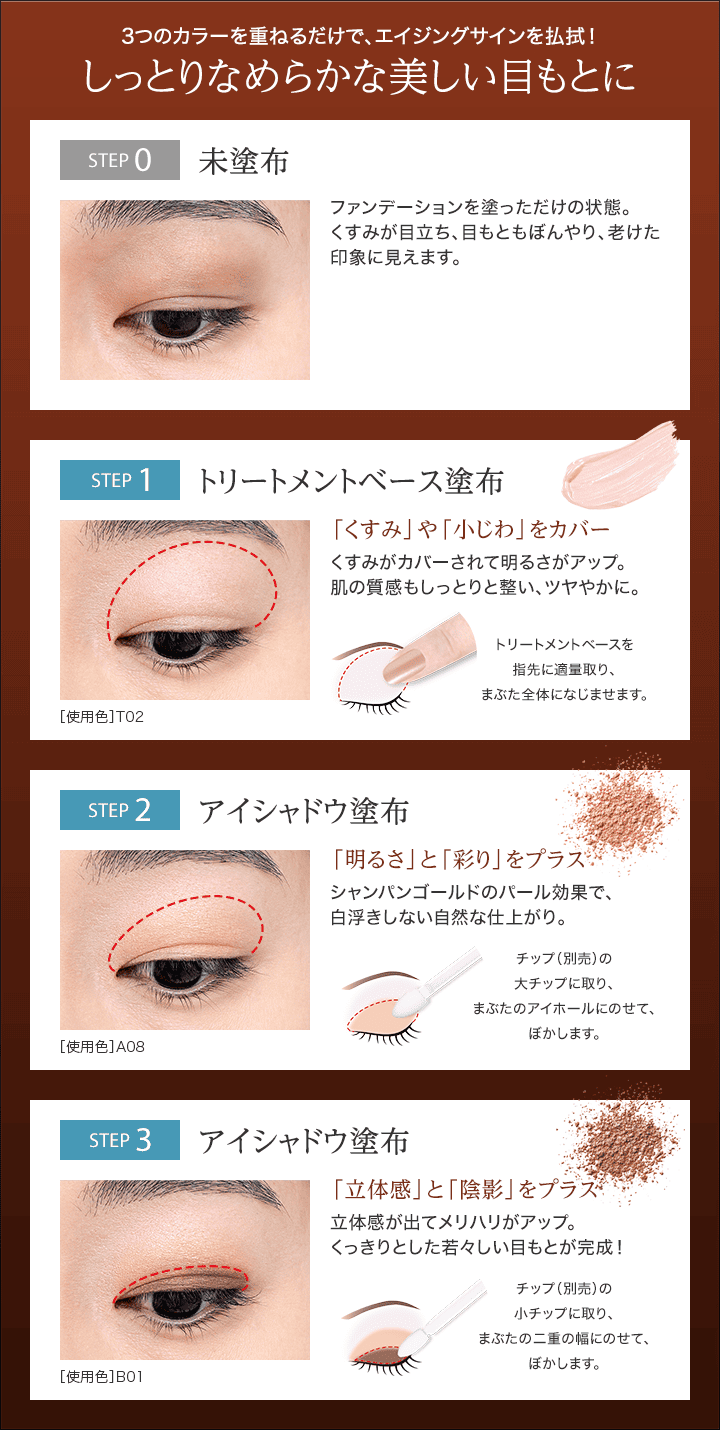 3つのカラーを重ねるだけで、エイジングサインを払拭！
しっとりなめらかな美しい目もとに

STEP 0 未塗布

ファンデーションを塗っただけの状態。くすみが目立ち、目もともぼんやり、老けた印象に見えます。

STEP 1 トリートメントベース塗布

「くすみ」や「小じわ」をカバー
くすみがカバーされて明るさがアップ。肌の質感もしっとりと整い、ツヤやかに。

トリートメントベースを指先に適量取り、まぶた全体になじませます。

［使用色］T02

STEP 2 アイシャドウ塗布

「明るさ」と「彩り」をプラス
シャンパンゴールドのパール効果で、白浮きしない自然な仕上がり。

チップ（別売）の大チップに取り、まぶたのアイホールにのせて、ぼかします。

［使用色］A08

STEP 3 アイシャドウ塗布

「立体感」と「陰影」をプラス
立体感が出てメリハリがアップ。くっきりとした若々しい目もとが完成！

チップ（別売）の小チップに取り、まぶたの二重の幅にのせて、ぼかします。

［使用色］B01