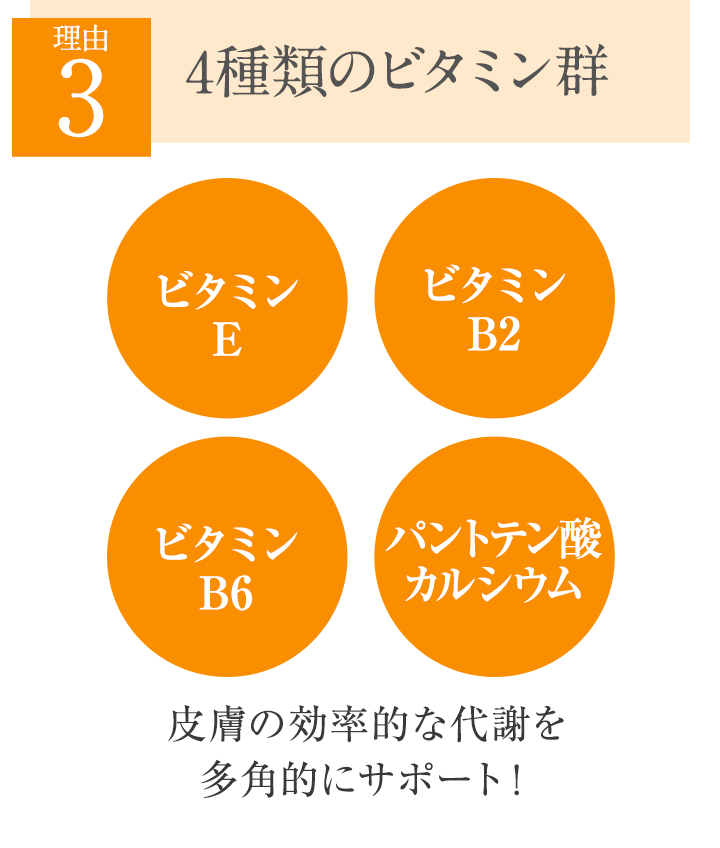 理由
3

4種類のビタミン群

ビタミン
E

ビタミン
B2

ビタミン
B6

パントテン酸
カルシウム

皮膚の効率的な代謝を
多角的にサポート!