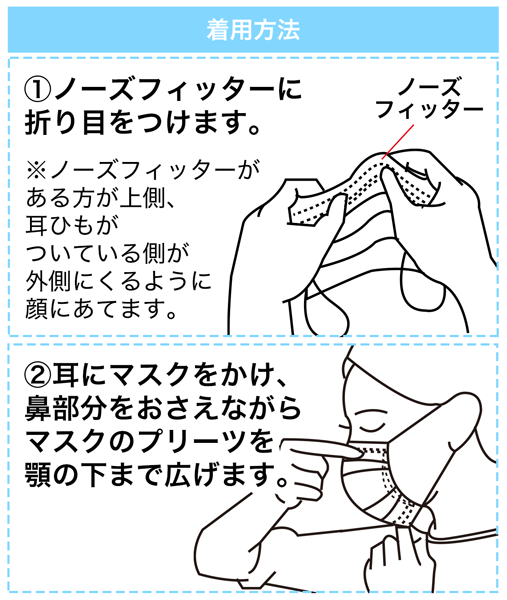 着用方法

①ノーズフィッターに折り目をつけます。

※ノーズフィッターがある方が上側、耳ひもがついている側が外側にくるように顔にあてます。

ノーズフィッター

②耳にマスクをかけ、鼻部分をおさえながらマスクのプリーツを顎の下まで広げます。