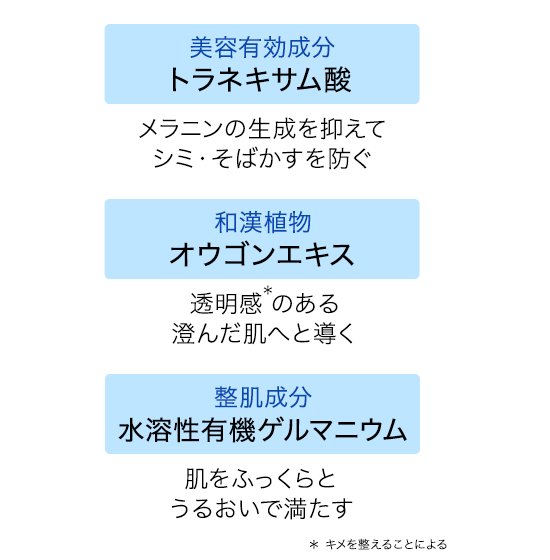 美容有効成分
トラネキサム酸

メラニンの生成を抑えて
シミ・そばかすを防ぐ

和漢植物
オウゴンエキス

透明感$^{*}$のある
澄んだ肌へと導く

整肌成分
水溶性有機ゲルマニウム

肌をふっくらと
うるおいで満たす

＊ キメを整えることによる