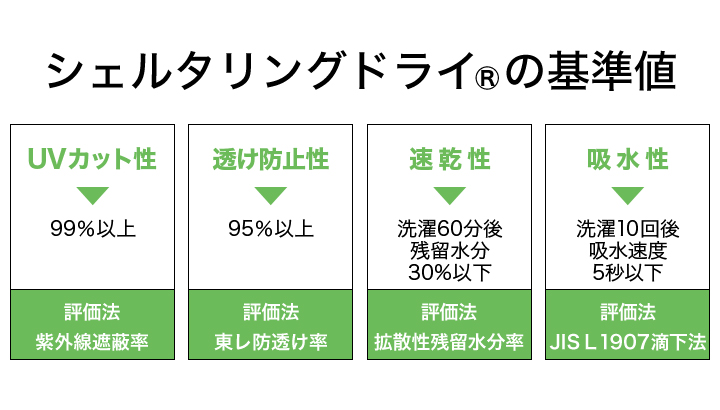 シェルタリングドライ®の基準値

UVカット性

99%以上

評価法
紫外線遮蔽率

透け防止性

95%以上

評価法
東レ防透け率

速乾性

洗濯60分後
残留水分
30%以下

評価法
拡散性残留水分率

吸水性

洗濯10回後
吸水速度
5秒以下

評価法
JIS L 1907滴下法